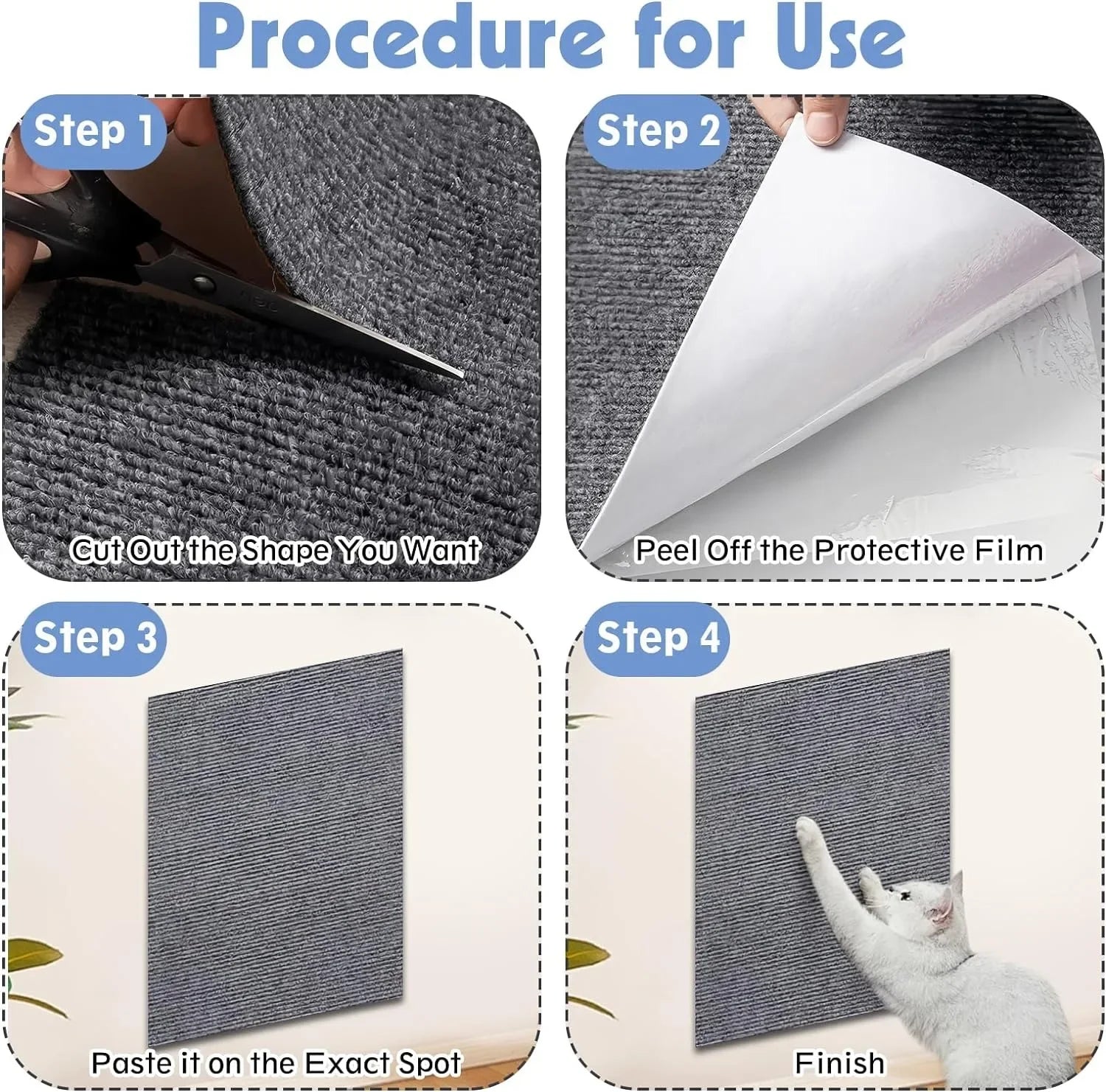 Procedure for Use

Step 1

Cut Out the Shape You Want

Step 2

Peel Off the Protective Film

Step 3

Paste it on the Exact Spot

Step 4

Finish